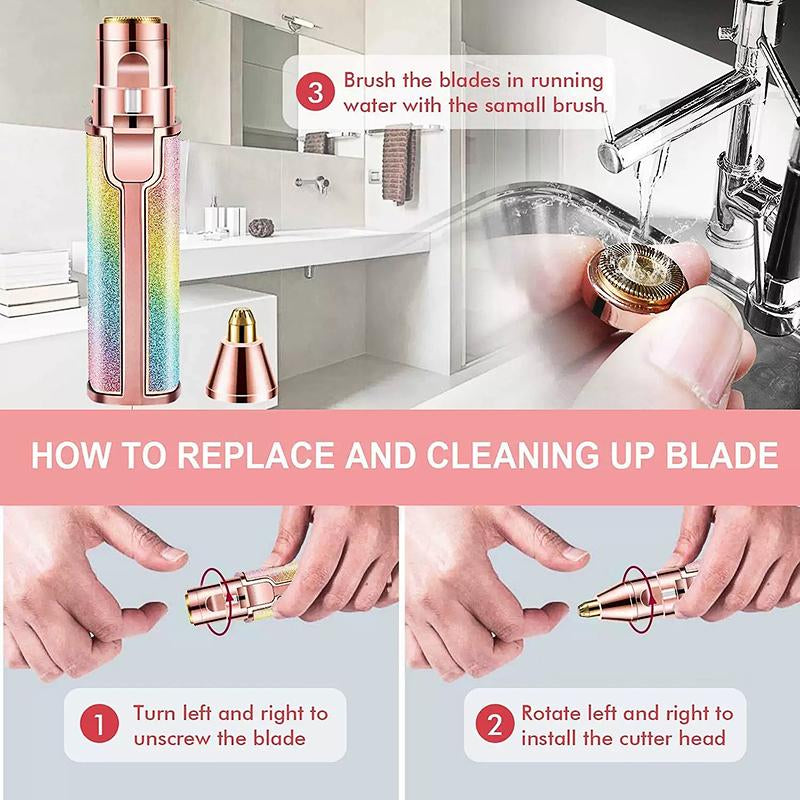 3 Brush the blades in running water with the samall brush

HOW TO REPLACE AND CLEANING UP BLADE

1 Turn left and right to unscrew the blade

2 Rotate left and right to install the cutter head