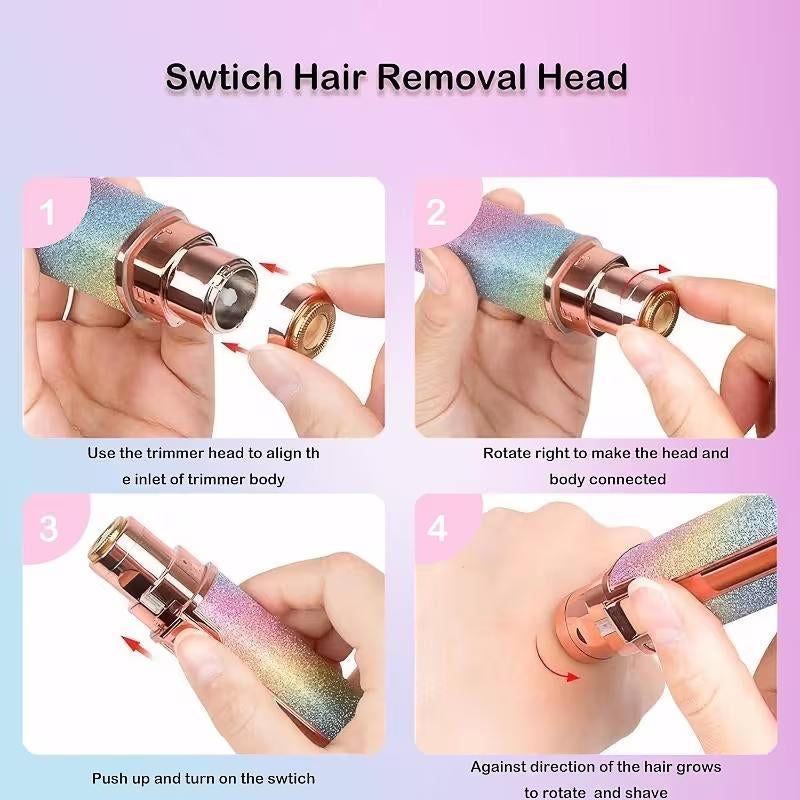 Swtich Hair Removal Head

1

Use the trimmer head to align th e inlet of trimmer body

2

Rotate right to make the head and body connected

3

Push up and turn on the swtich

4

Against direction of the hair grows to rotate and shave